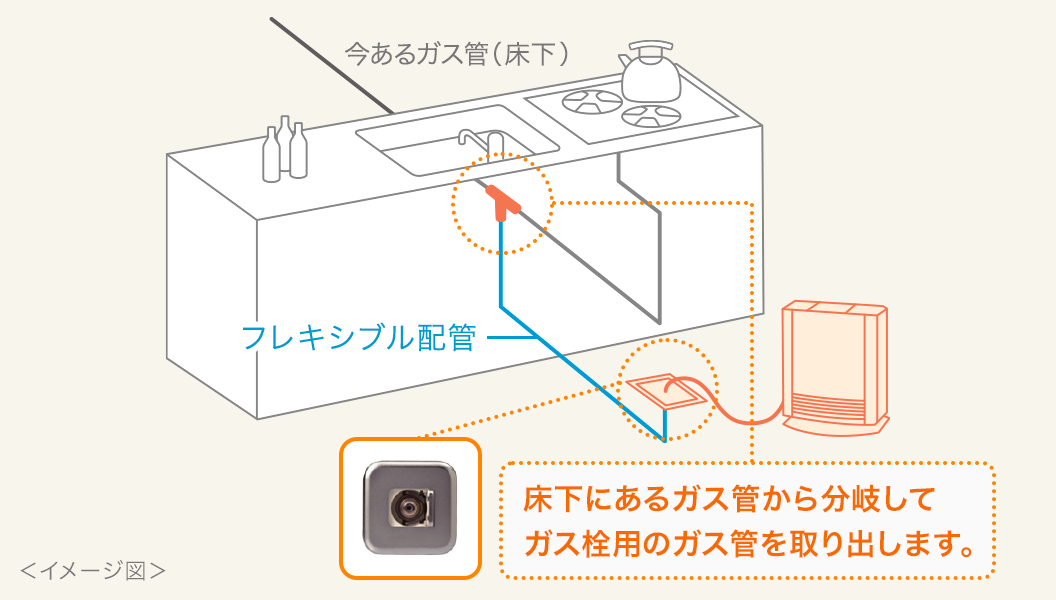 今あるガス管（床下）

フレキシブル配管

床下にあるガス管から分岐して
ガス栓用のガス管を取り出します。

＜イメージ図＞