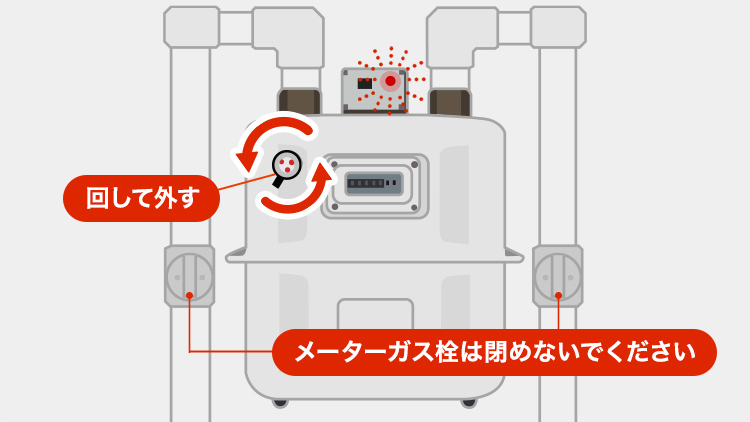 回して外す

メーターガス栓は閉めないでください