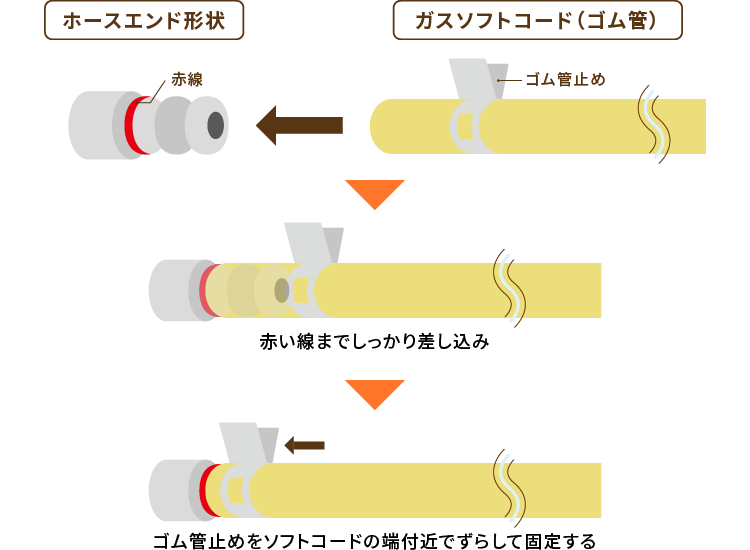 ホースエンド形状

ガスソフトコード（ゴム管）

赤線

ゴム管止め

赤い線までしっかり差し込み

ゴム管止めをソフトコードの端付近でずらして固定する